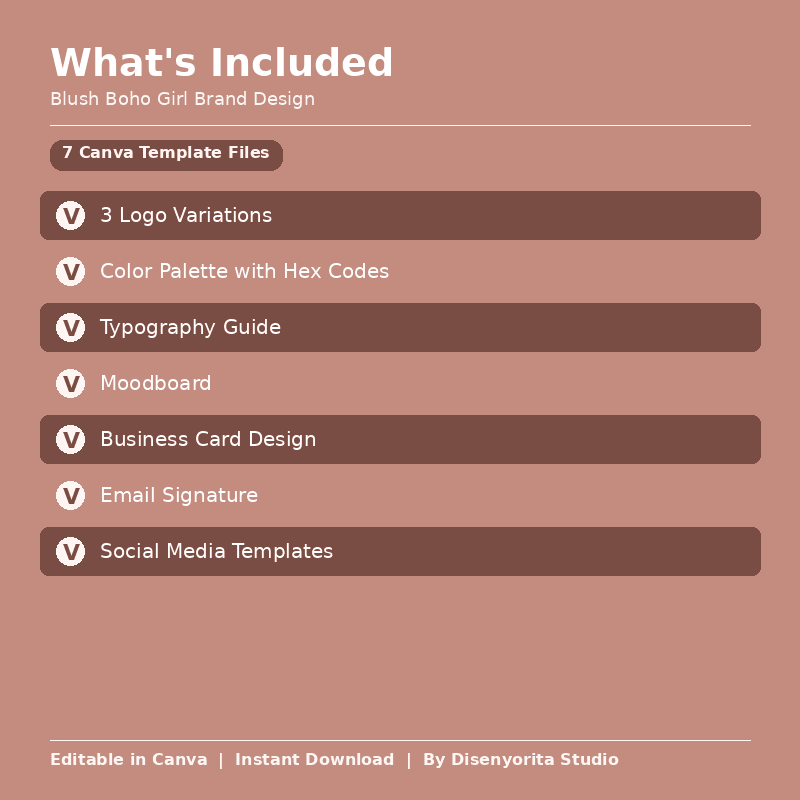 What's Included

Blush Boho Girl Brand Design

7 Canva Template Files

V 3 Logo Variations

V Color Palette with Hex Codes

V Typography Guide

V Moodboard

V Business Card Design

V Email Signature

V Social Media Templates

Editable in Canva | Instant Download | By Disenyorita Studio